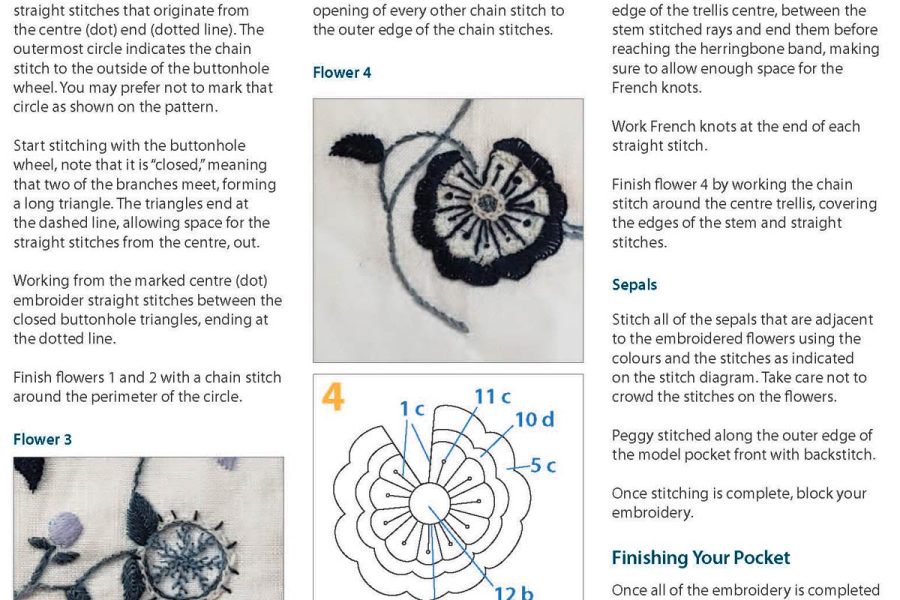 straight stitches that originate from the centre (dot) end (dotted line). The outermost circle indicates the chain stitch to the outside of the buttonhole wheel. You may prefer not to mark that circle as shown on the pattern.

Start stitching with the buttonhole wheel, note that it is "closed," meaning that two of the branches meet, forming a long triangle. The triangles end at the dashed line, allowing space for the straight stitches from the centre, out.

Working from the marked centre (dot) embroider straight stitches between the closed buttonhole triangles, ending at the dotted line.

Finish flowers 1 and 2 with a chain stitch around the perimeter of the circle.

Flower 3

opening of every other chain stitch to the outer edge of the chain stitches.

Flower 4

4

1 c

11 c

10 d

5 c

12 b

edge of the trellis centre, between the stem stitched rays and end them before reaching the herringbone band, making sure to allow enough space for the French knots.

Work French knots at the end of each straight stitch.

Finish flower 4 by working the chain stitch around the centre trellis, covering the edges of the stem and straight stitches.

Sepals

Stitch all of the sepals that are adjacent to the embroidered flowers using the colours and the stitches as indicated on the stitch diagram. Take care not to crowd the stitches on the flowers.

Peggy stitched along the outer edge of the model pocket front with backstitch.

Once stitching is complete, block your embroidery.

Finishing Your Pocket

Once all of the embroidery is completed